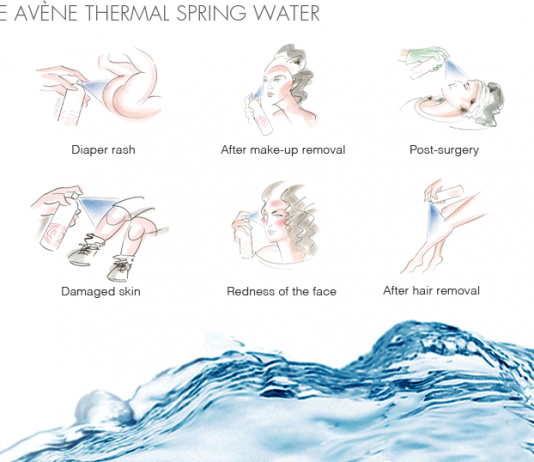 E AVÈNE THERMAL SPRING WATER

Diaper rash

After make-up removal

Post-surgery

Damaged skin

Redness of the face

After hair removal